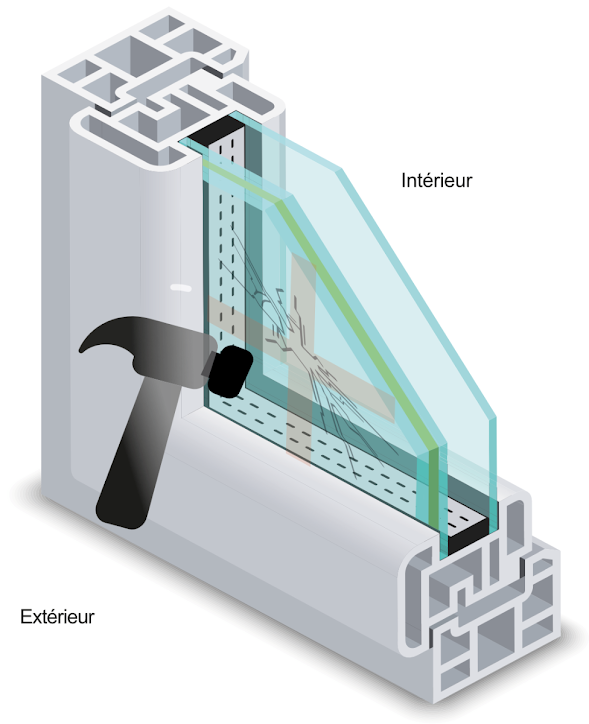 Intérieur

Extérieur